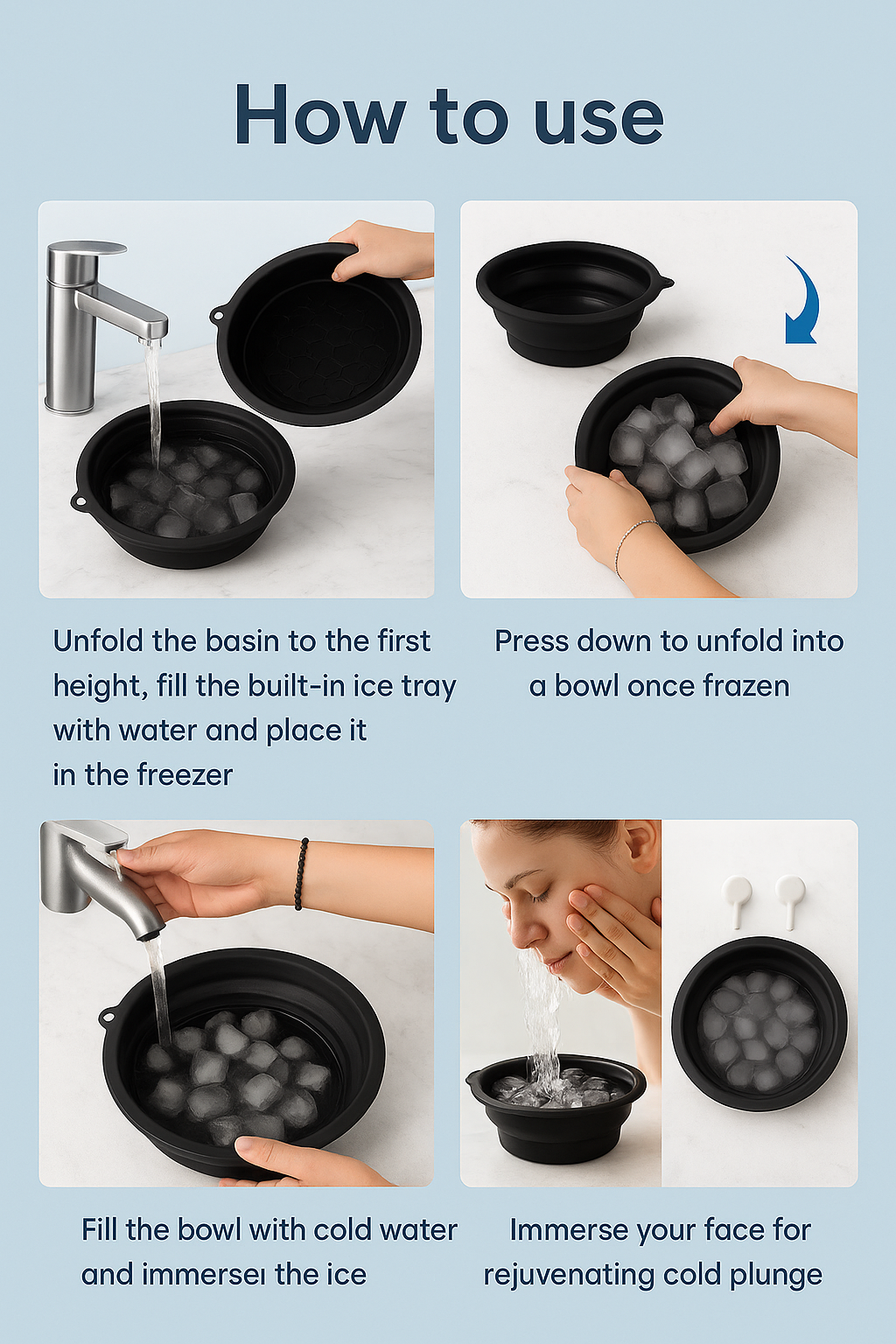 How to use

Unfold the basin to the first height, fill the built-in ice tray with water and place it in the freezer

Press down to unfold into a bowl once frazen

Fill the bowl with cold water and immerseı the ice

Immerse your face for rejuvenating cold plunge